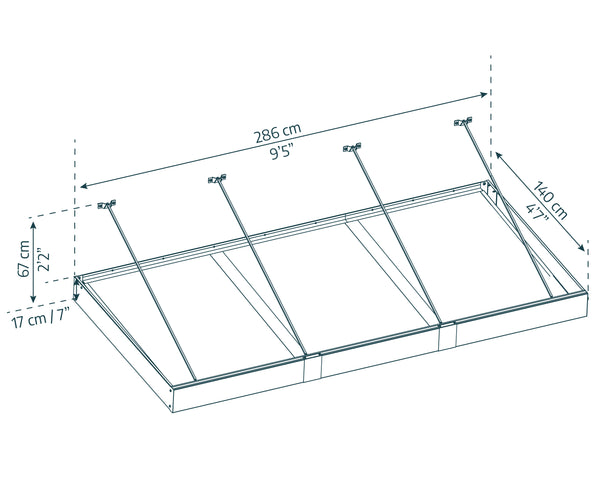 286 cm
9'5"
140 cm
4'7"
67 cm
2'2"
17 cm / 7"